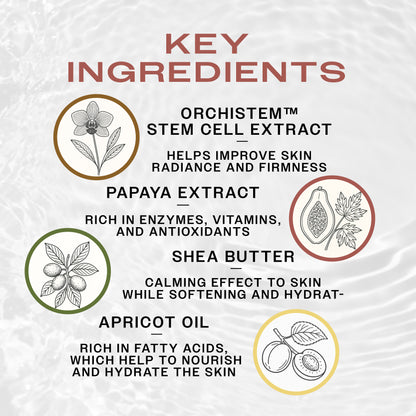 KEY INGREDIENTS

ORCHISTEM™ STEM CELL EXTRACT
—
HELPS IMPROVE SKIN RADIANCE AND FIRMNESS

PAPAYA EXTRACT
—
RICH IN ENZYMES, VITAMINS, AND ANTIOXIDANTS

SHEA BUTTER
—
CALMING EFFECT TO SKIN WHILE SOFTENING AND HYDRAT-

APRICOT OIL
—
RICH IN FATTY ACIDS, WHICH HELP TO NOURISH AND HYDRATE THE SKIN