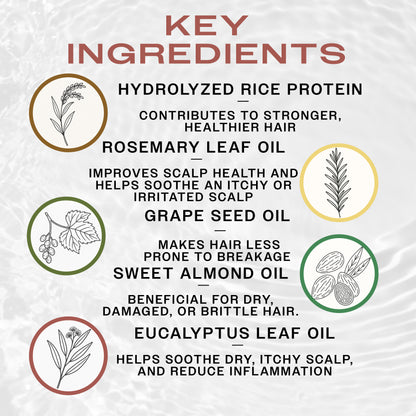 KEY INGREDIENTS

HYDROLYZED RICE PROTEIN
—
CONTRIBUTES TO STRONGER, HEALTHIER HAIR

ROSEMARY LEAF OIL
—
IMPROVES SCALP HEALTH AND HELPS SOOTHE AN ITCHY OR IRRITATED SCALP

GRAPE SEED OIL
—
MAKES HAIR LESS PRONE TO BREAKAGE

SWEET ALMOND OIL
—
BENEFICIAL FOR DRY, DAMAGED, OR BRITTLE HAIR.

EUCALYPTUS LEAF OIL
—
HELPS SOOTHE DRY, ITCHY SCALP, AND REDUCE INFLAMMATION