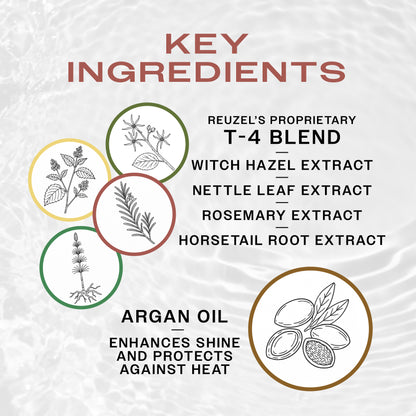 KEY INGREDIENTS

REUZEL'S PROPRIETARY
T-4 BLEND
—
WITCH HAZEL EXTRACT
—
NETTLE LEAF EXTRACT
—
ROSEMARY EXTRACT
—
HORSETAIL ROOT EXTRACT

ARGAN OIL
—
ENHANCES SHINE AND PROTECTS AGAINST HEAT